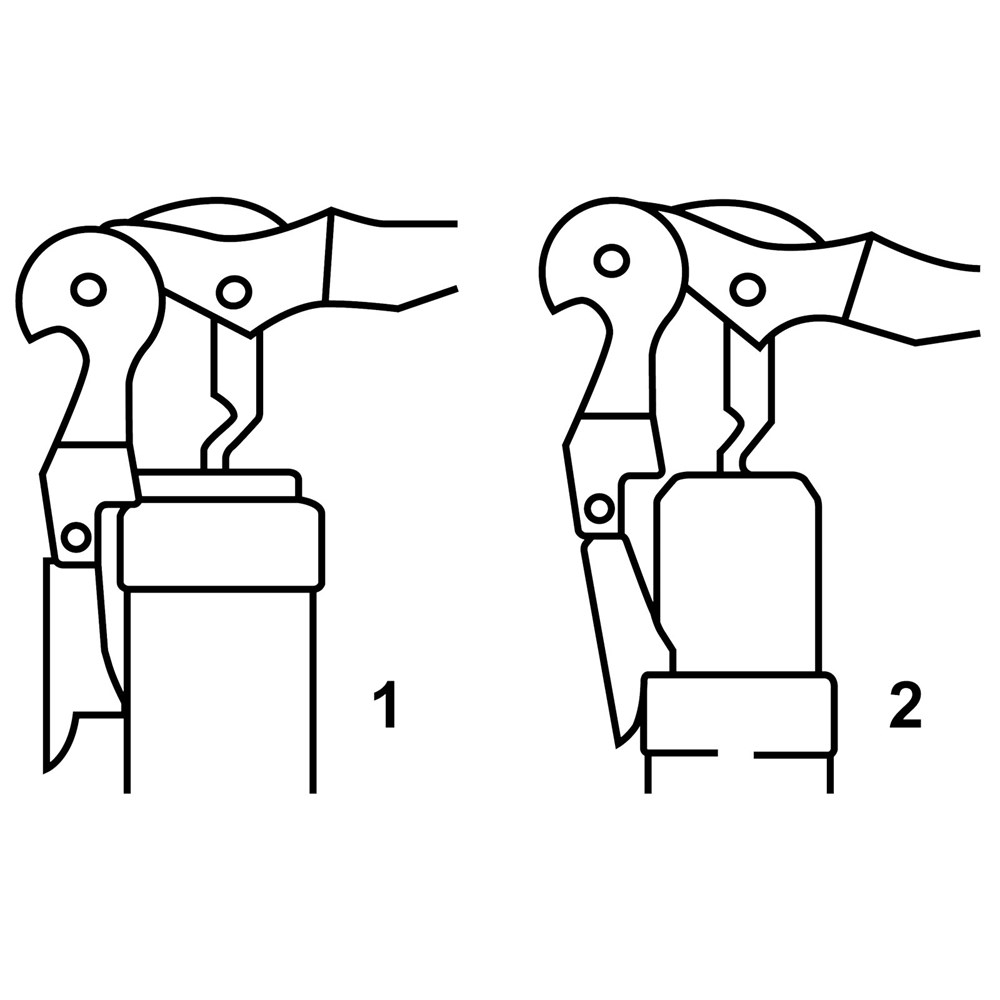 1

2