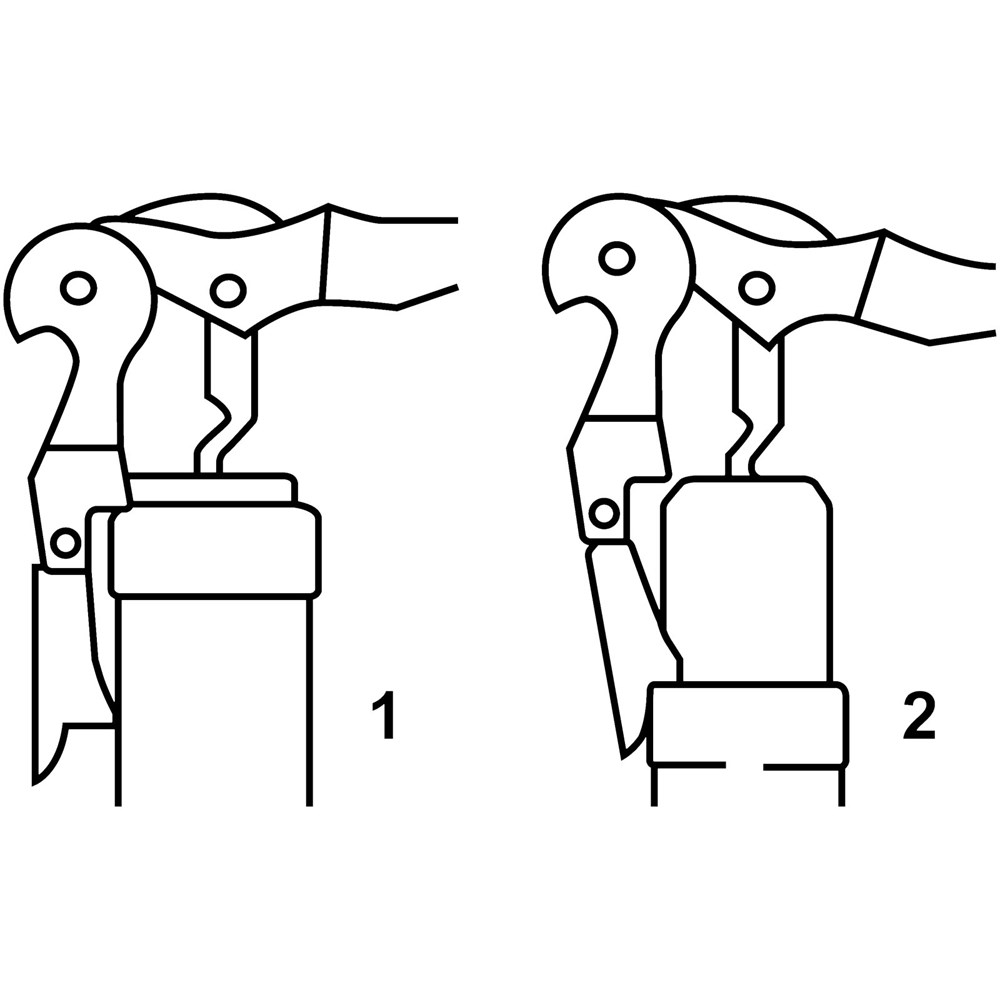 1

2